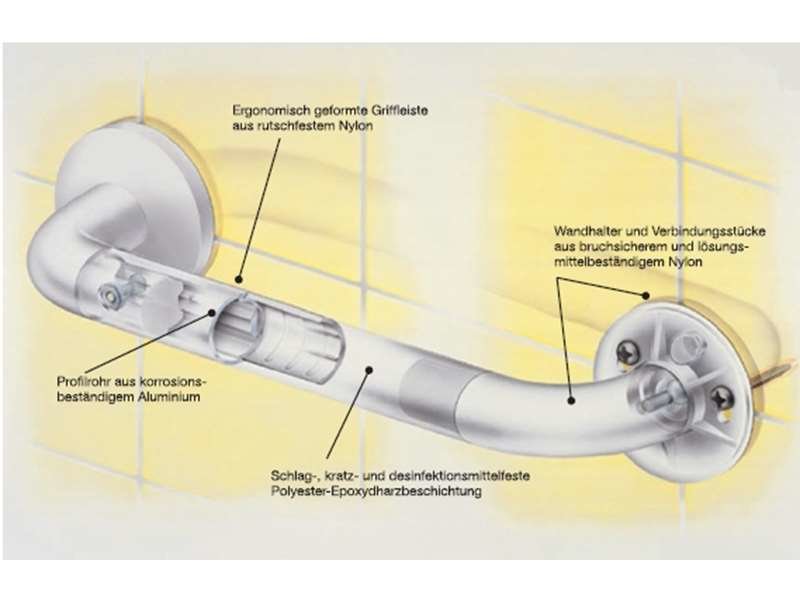 Ergonomisch geformte Griffleiste aus rutschfestem Nylon

Wandhalter und Verbindungsstücke aus bruchsicherem und lösungsmittelbeständigem Nylon

Profilrohr aus korrosionsbeständigem Aluminium

Schlag-, kratz- und desinfektionsmittelfeste Polyester-Epoxydharzbeschichtung